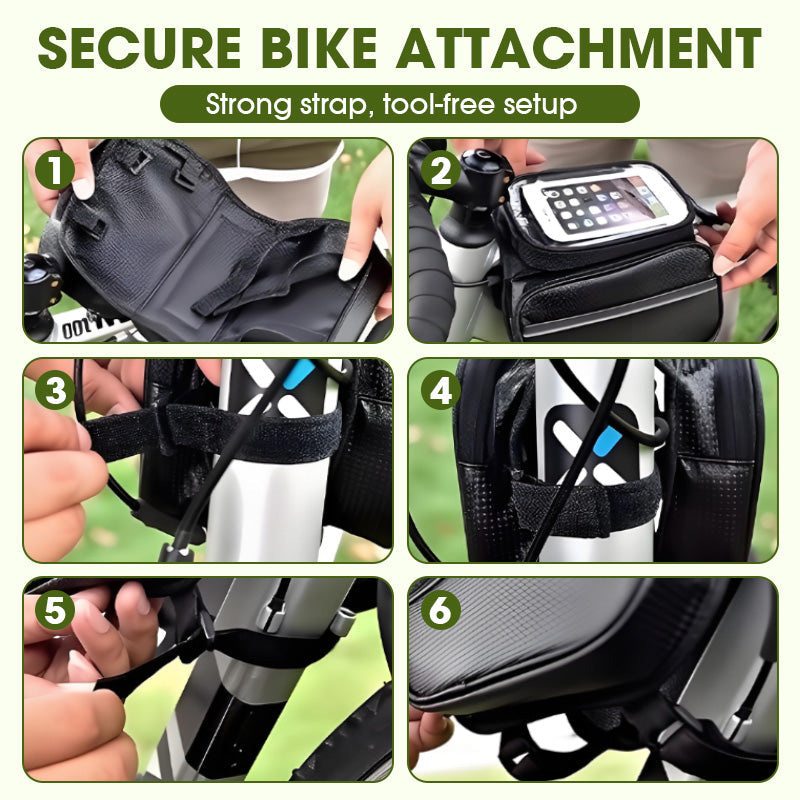 SECURE BIKE ATTACHMENT

Strong strap, tool-free setup

1

2

3

4

5

6