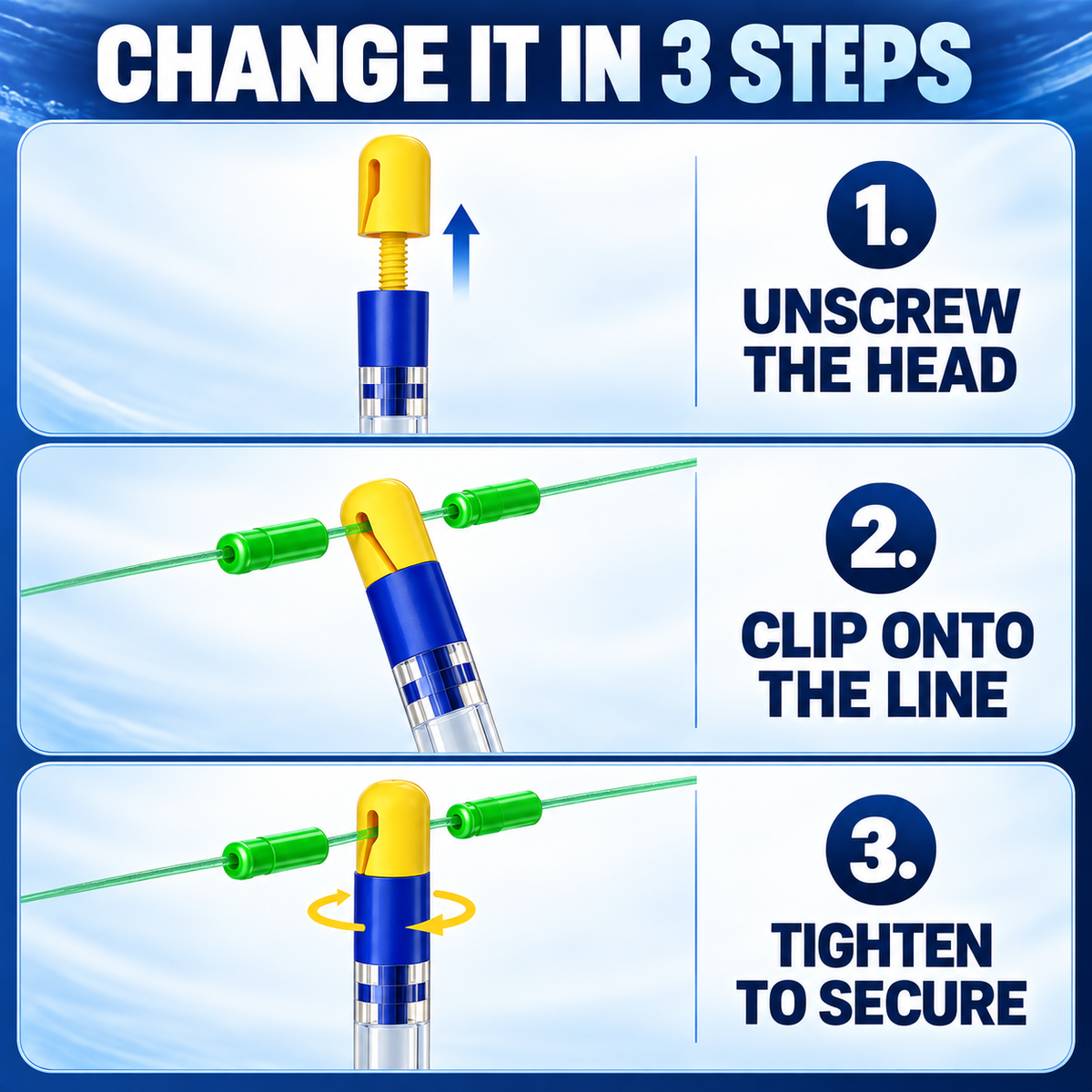 CHANGE IT IN 3 STEPS

1.

UNSCREW THE HEAD

2.

CLIP ONTO THE LINE

3.

TIGHTEN TO SECURE