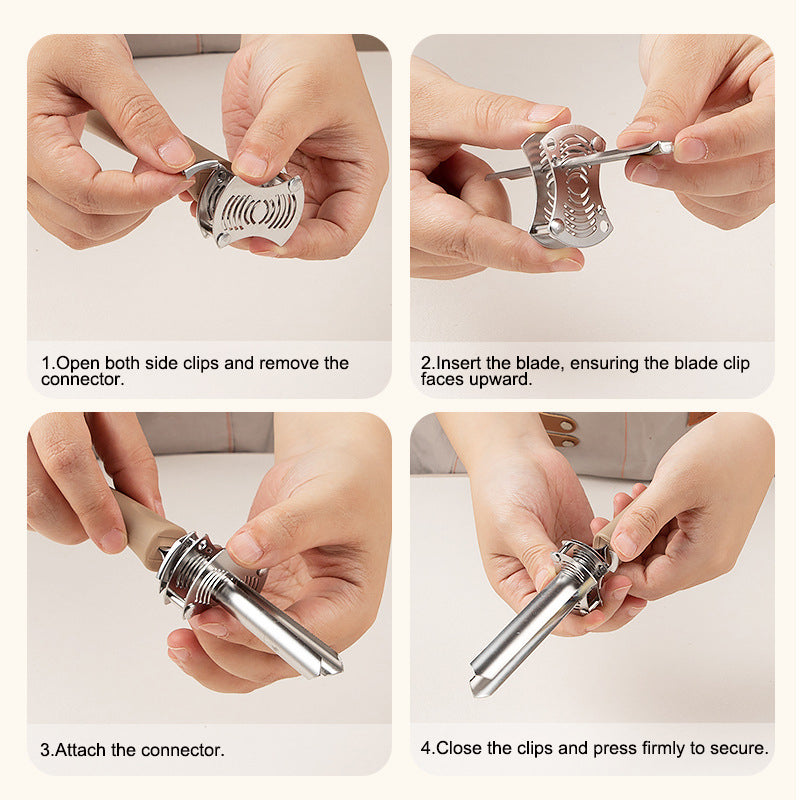 1.Open both side clips and remove the connector.

2.Insert the blade, ensuring the blade clip faces upward.

3.Attach the connector.

4.Close the clips and press firmly to secure.